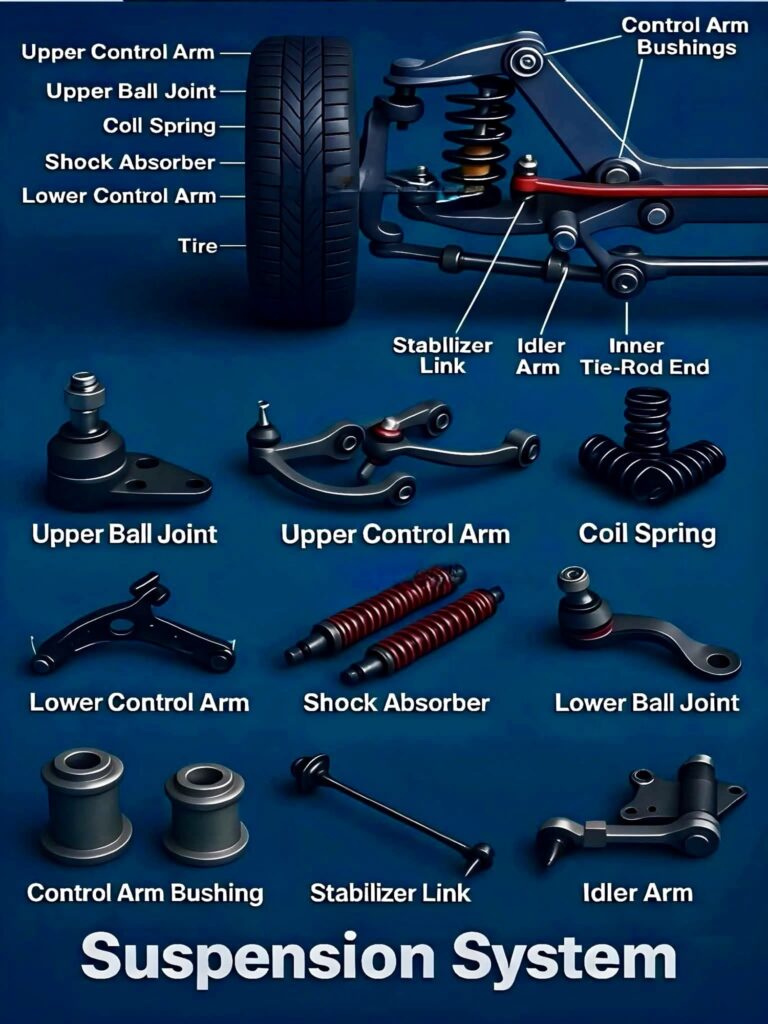 Upper Control Arm
Upper Ball Joint
Coil Spring
Shock Absorber
Lower Control Arm
Tire

Control Arm Bushings

Stabllizer Link
Idler Arm
Inner Tie-Rod End

Upper Ball Joint
Upper Control Arm
Coil Spring

Lower Control Arm
Shock Absorber
Lower Ball Joint

Control Arm Bushing
Stabilizer Link
Idler Arm

Suspension System